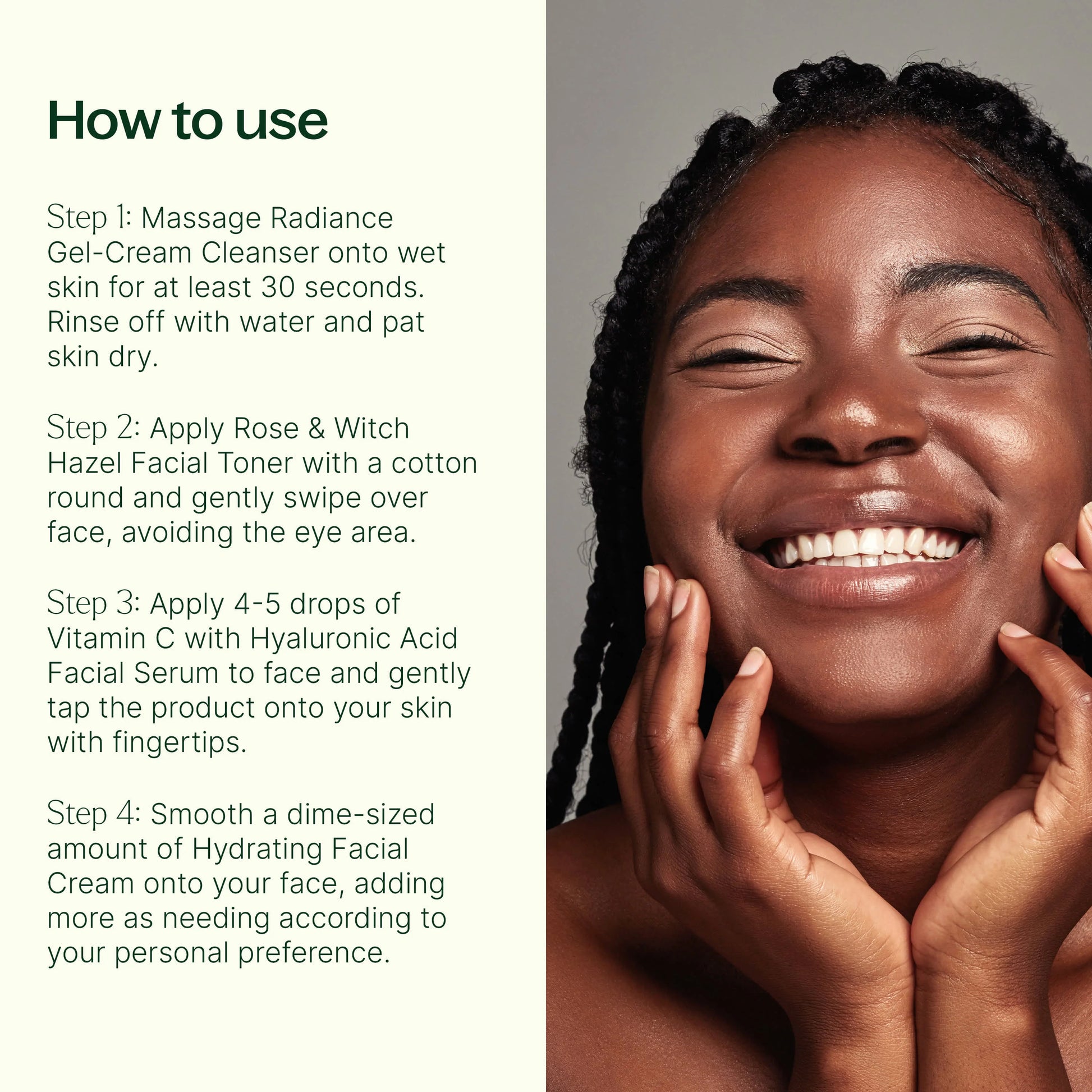 How to use

Step 1: Massage Radiance Gel-Cream Cleanser onto wet skin for at least 30 seconds. Rinse off with water and pat skin dry.

Step 2: Apply Rose & Witch Hazel Facial Toner with a cotton round and gently swipe over face, avoiding the eye area.

Step 3: Apply 4-5 drops of Vitamin C with Hyaluronic Acid Facial Serum to face and gently tap the product onto your skin with fingertips.

Step 4: Smooth a dime-sized amount of Hydrating Facial Cream onto your face, adding more as needing according to your personal preference.