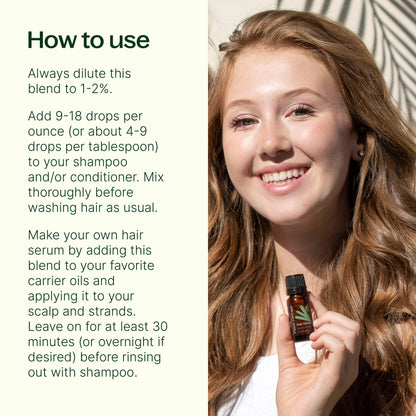 How to use

Always dilute this blend to 1-2%.

Add 9-18 drops per ounce (or about 4-9 drops per tablespoon) to your shampoo and/or conditioner. Mix thoroughly before washing hair as usual.

Make your own hair serum by adding this blend to your favorite carrier oils and applying it to your scalp and strands. Leave on for at least 30 minutes (or overnight if desired) before rinsing out with shampoo.